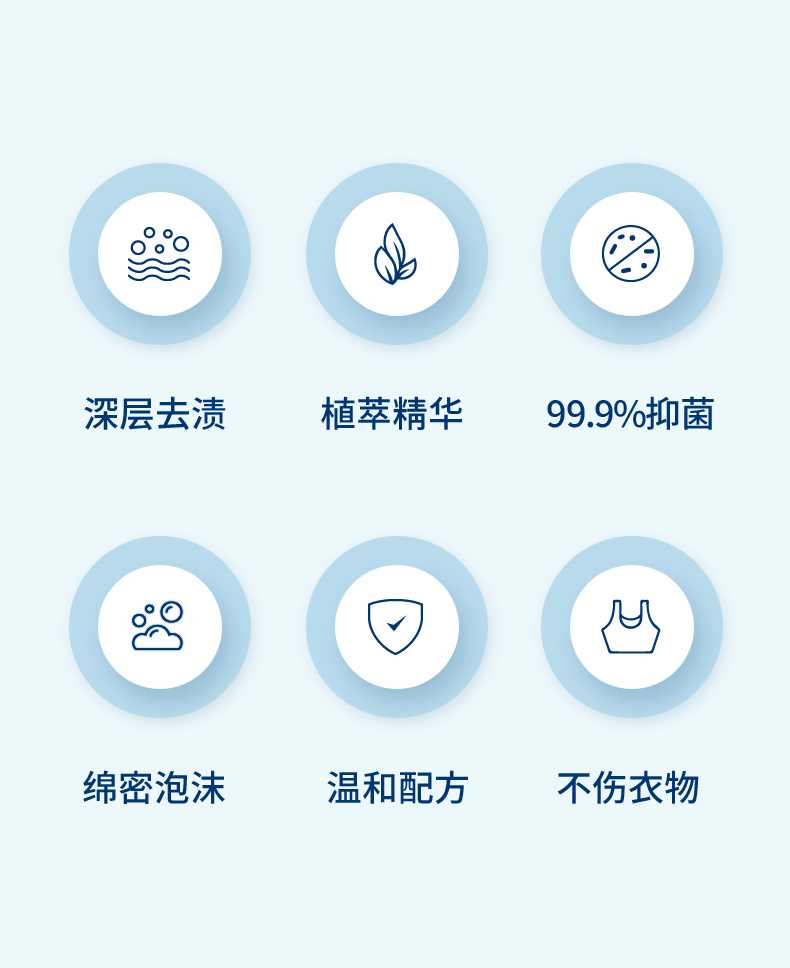 深层去渍

植萃精华

99.9%抑菌

绵密泡沫

温和配方

不伤衣物